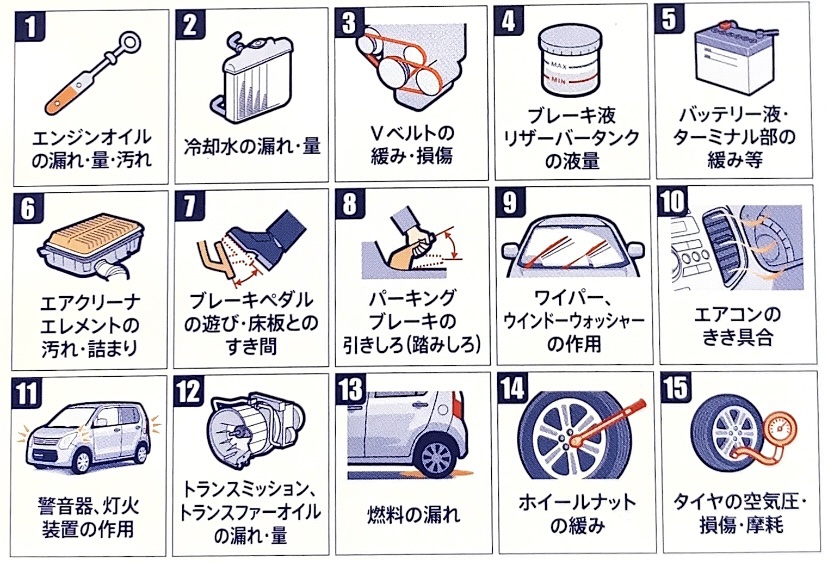 1
エンジンオイルの漏れ・量・汚れ

2
冷却水の漏れ・量

3
Vベルトの緩み・損傷

4
MAX
MIN
ブレーキ液リザーバータンクの液量

5
バッテリー液・ターミナル部の緩み等

6
エアクリーナエレメントの汚れ・詰まり

7
ブレーキペダルの遊び・床板とのすき間

8
パーキングブレーキの引きしろ(踏みしろ)

9
ワイパー、ウインドーウォッシャーの作用

10
エアコンのきき具合

11
警音器、灯火装置の作用

12
トランスミッション、トランスファーオイルの漏れ・量

13
燃料の漏れ

14
ホイールナットの緩み

15
タイヤの空気圧・損傷・摩耗